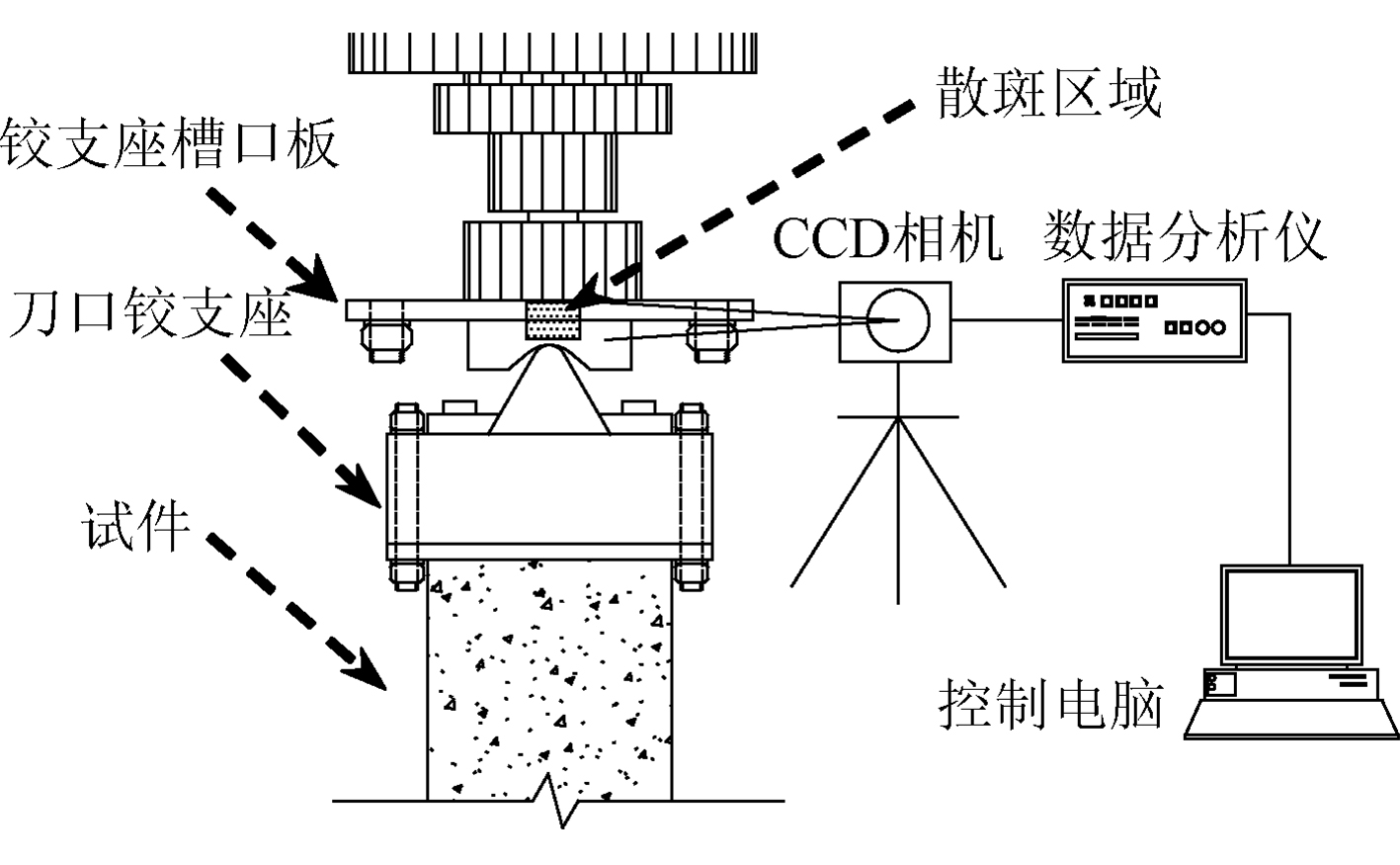 散斑区域

铰支座槽口板

CCD相机 数据分析仪

刀口铰支座

试件

控制电脑