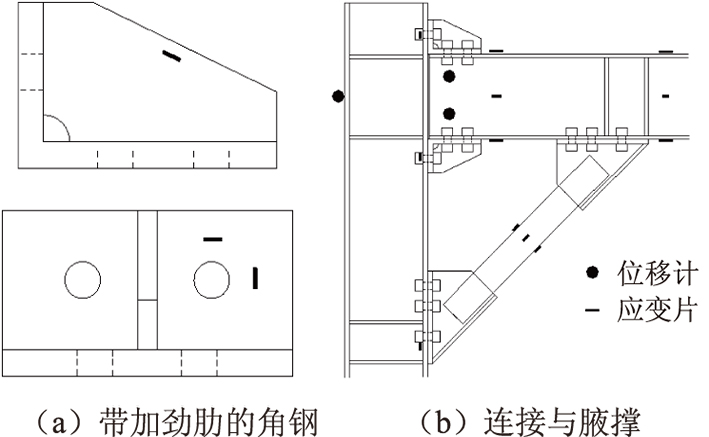 位移计
应变片

（a）带加劲肋的角钢

（b）连接与腋撑