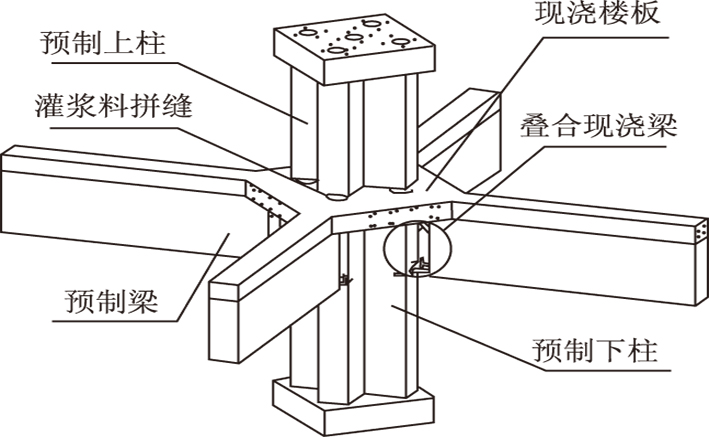 预制上柱

灌浆料拼缝

现浇楼板

叠合现浇梁

预制梁

预制下柱