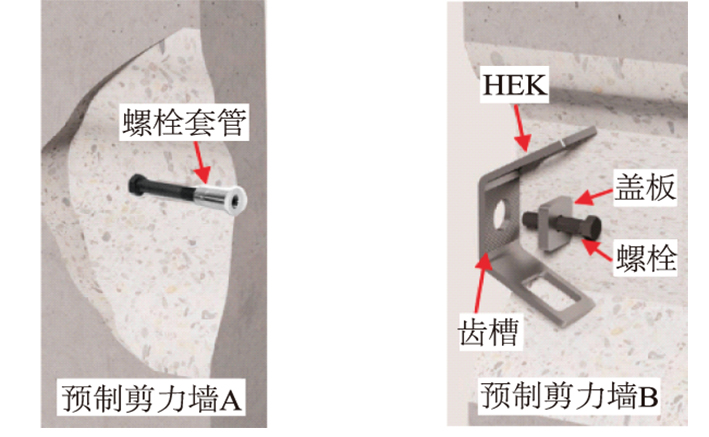 螺栓套管

预制剪力墙A

HEK

盖板

螺栓

齿槽

预制剪力墙B