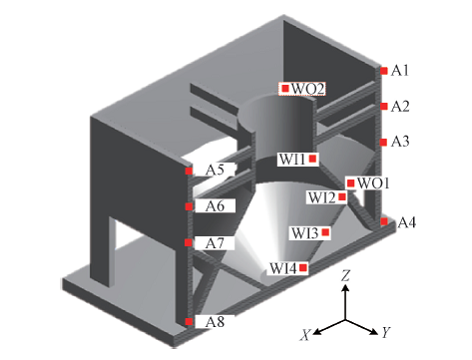 A1
WO2
A2
A3
WI1
A5
WO1
WI2
A6
A4
WI3
A7
WI4
Z
A8
X
Y